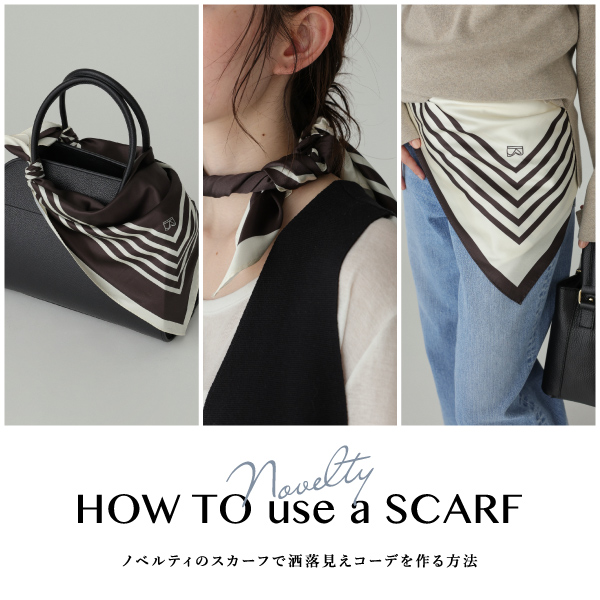 Novelty
HOW TO use a SCARF

ノベルティのスカーフで洒落見えコーデを作る方法